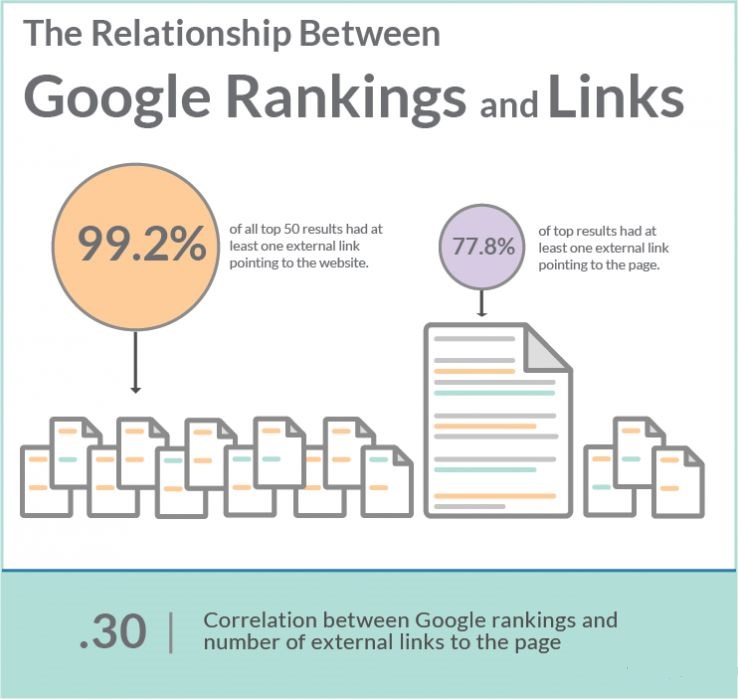 The Relationship Between

Google Rankings and Links

99.2%

of all top 50 results had at least one external link pointing to the website.

77.8%

of top results had at least one external link pointing to the page.

.30 | Correlation between Google rankings and number of external links to the page